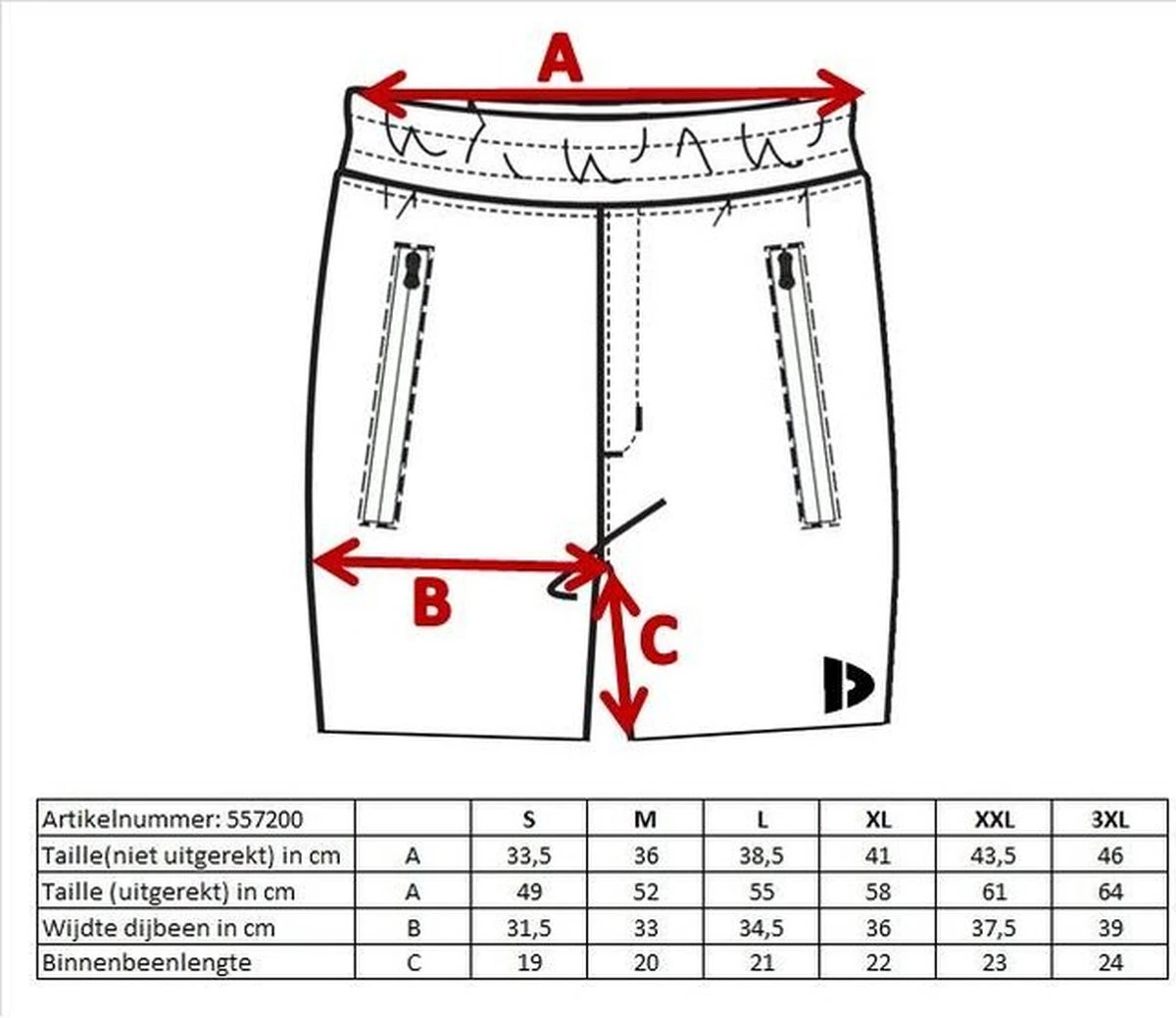 A

B

C

| Artikelnummer: 557200 | | S | M | L | XL | XXL | 3XL |
|---|---|---|---|---|---|---|---|
| Taille(niet uitgerekt) in cm | A | 33,5 | 36 | 38,5 | 41 | 43,5 | 46 |
| Taille (uitgerekt) in cm | A | 49 | 52 | 55 | 58 | 61 | 64 |
| Wijdte dijbeen in cm | B | 31,5 | 33 | 34,5 | 36 | 37,5 | 39 |
| Binnenbeenlengte | C | 19 | 20 | 21 | 22 | 23 | 24 |