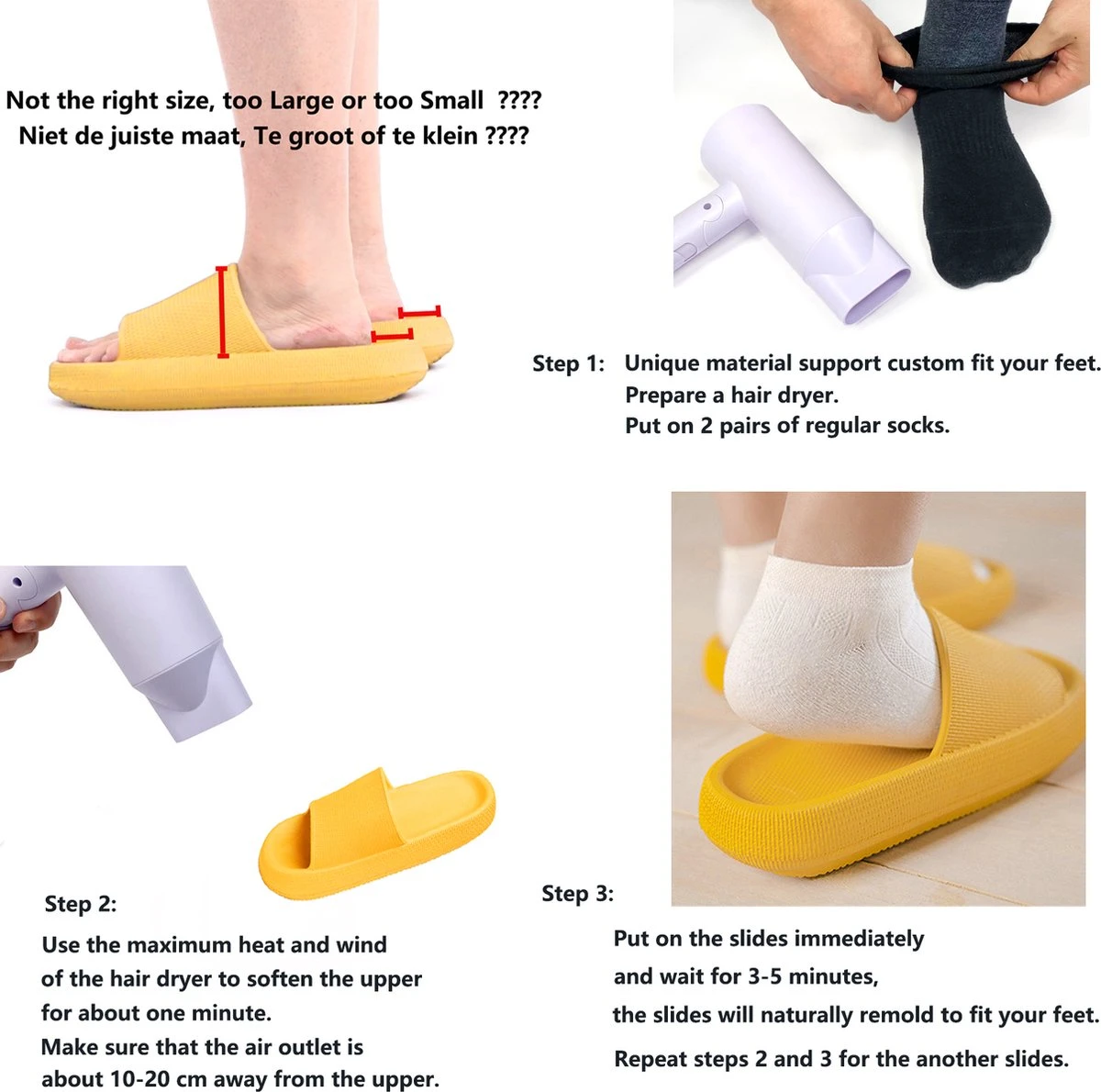 Not the right size, too Large or too Small ????
Niet de juiste maat, Te groot of te klein ????

Step 1: Unique material support custom fit your feet.
Prepare a hair dryer.
Put on 2 pairs of regular socks.

Step 2:
Use the maximum heat and wind of the hair dryer to soften the upper for about one minute.
Make sure that the air outlet is about 10-20 cm away from the upper.

Step 3:
Put on the slides immediately and wait for 3-5 minutes, the slides will naturally remold to fit your feet.
Repeat steps 2 and 3 for the another slides.